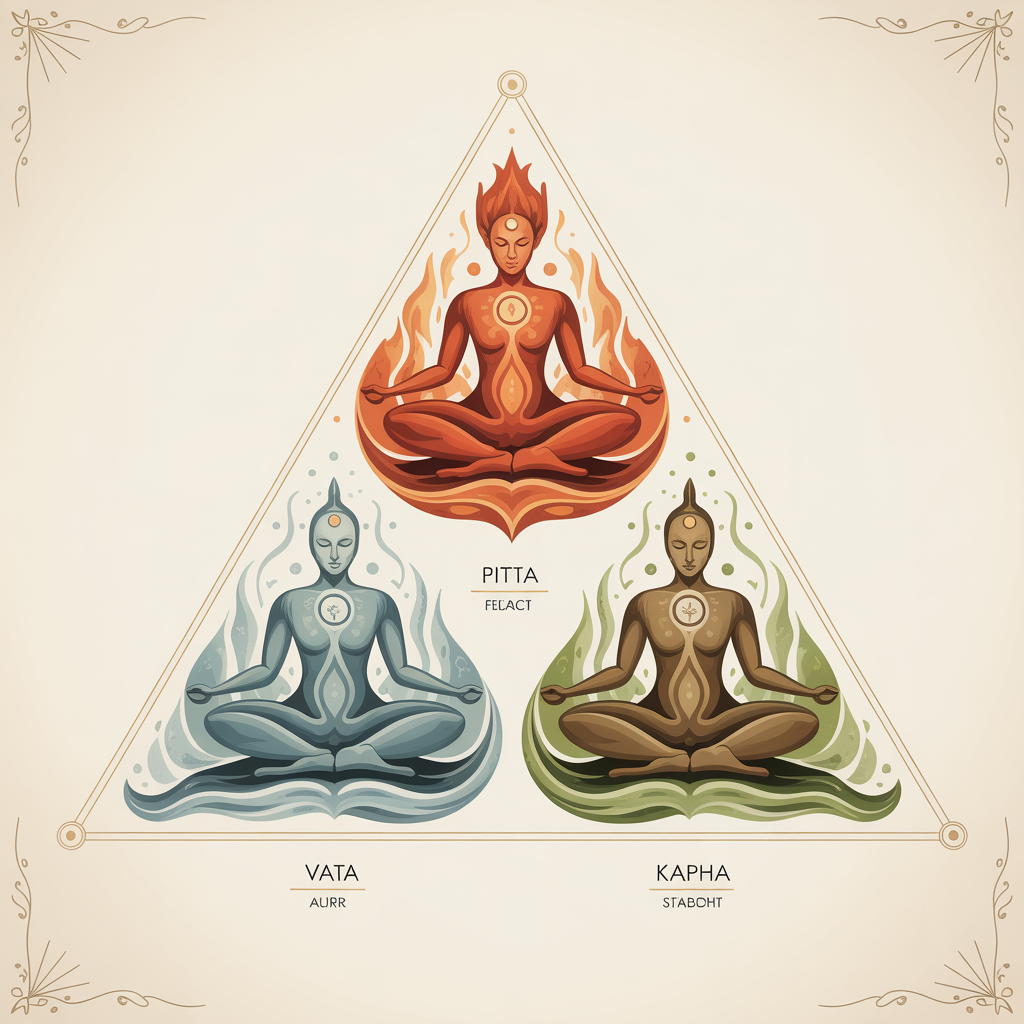 PITTA
FELACT

VATA
AURR

KAPHA
STABOHT