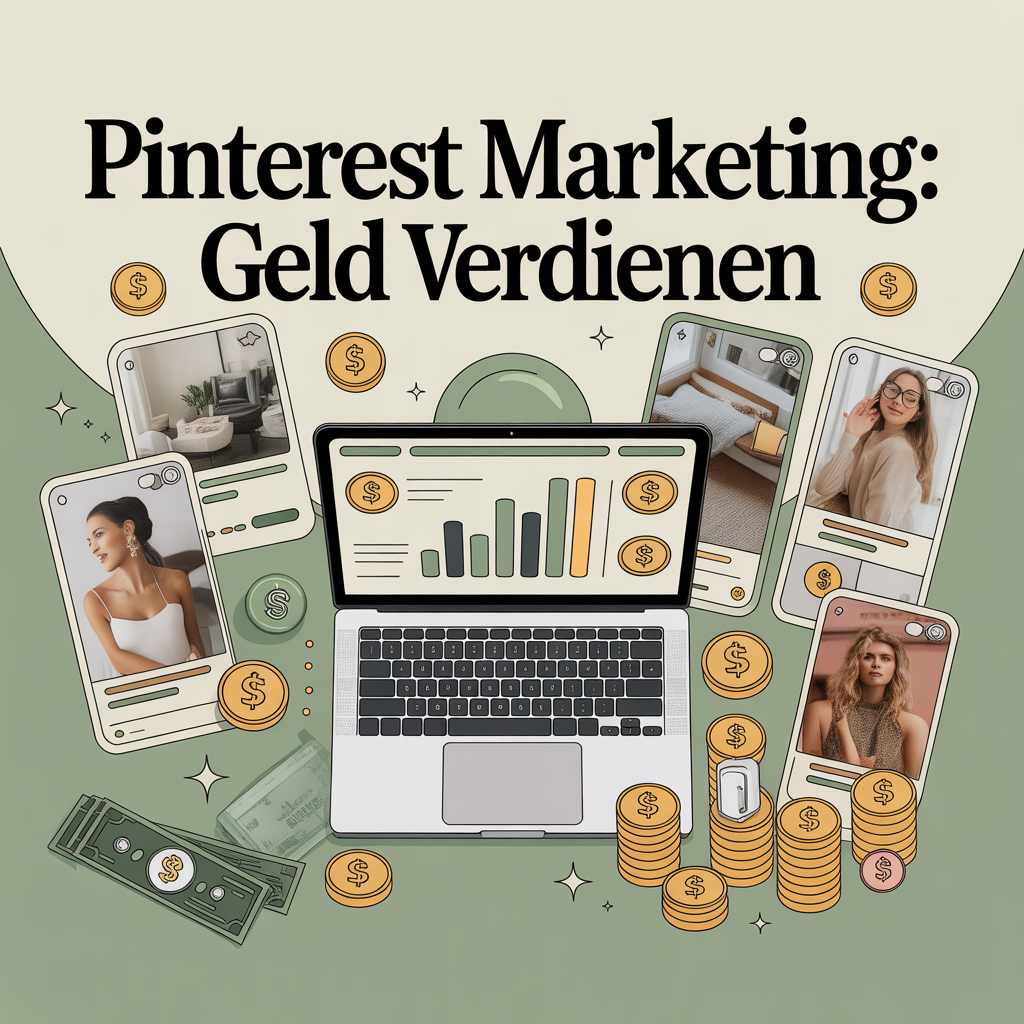 Pinterest Marketing: Geld Verdienen